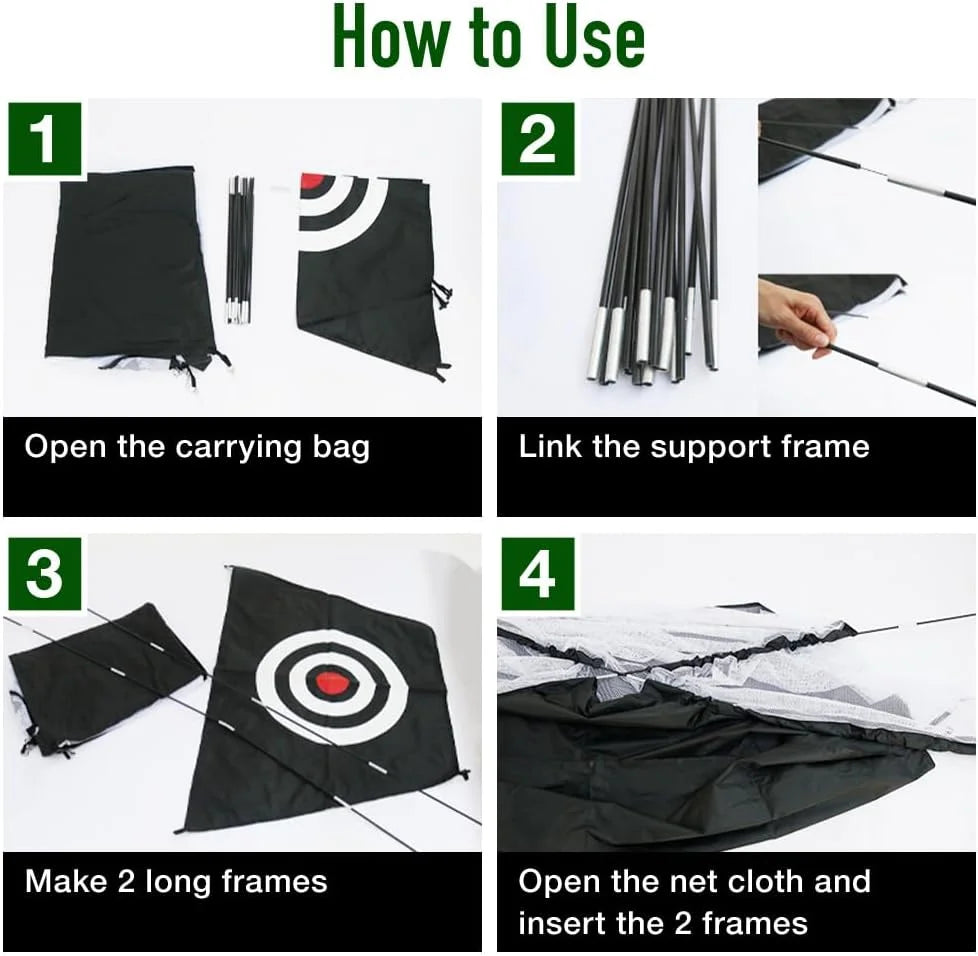 How to Use

1

Open the carrying bag

2

Link the support frame

3

Make 2 long frames

4

Open the net cloth and insert the 2 frames